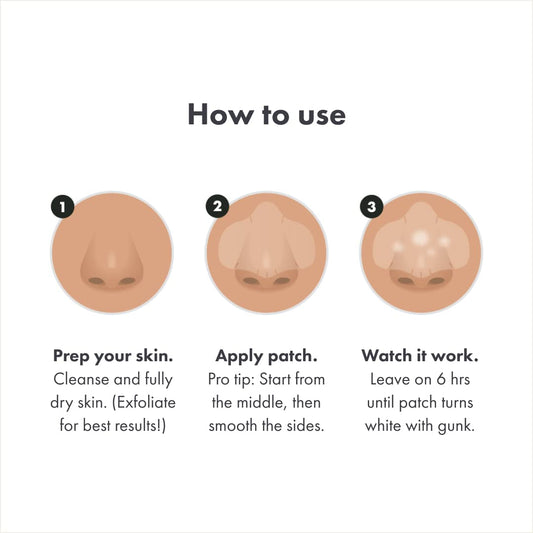 How to use

1

Prep your skin.
Cleanse and fully dry skin. (Exfoliate for best results!)

2

Apply patch.
Pro tip: Start from the middle, then smooth the sides.

3

Watch it work.
Leave on 6 hrs until patch turns white with gunk.